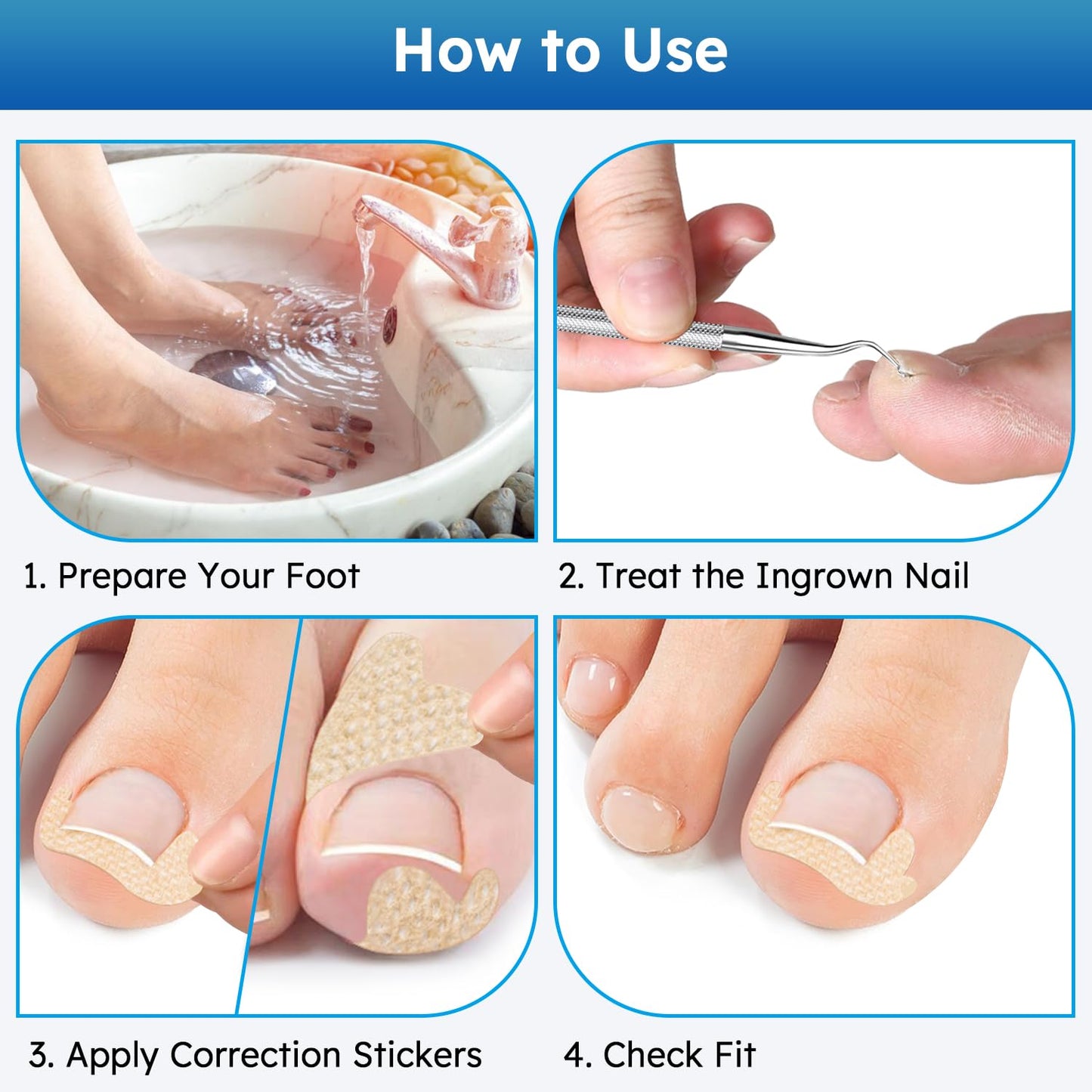 How to Use

1. Prepare Your Foot

2. Treat the Ingrown Nail

3. Apply Correction Stickers

4. Check Fit